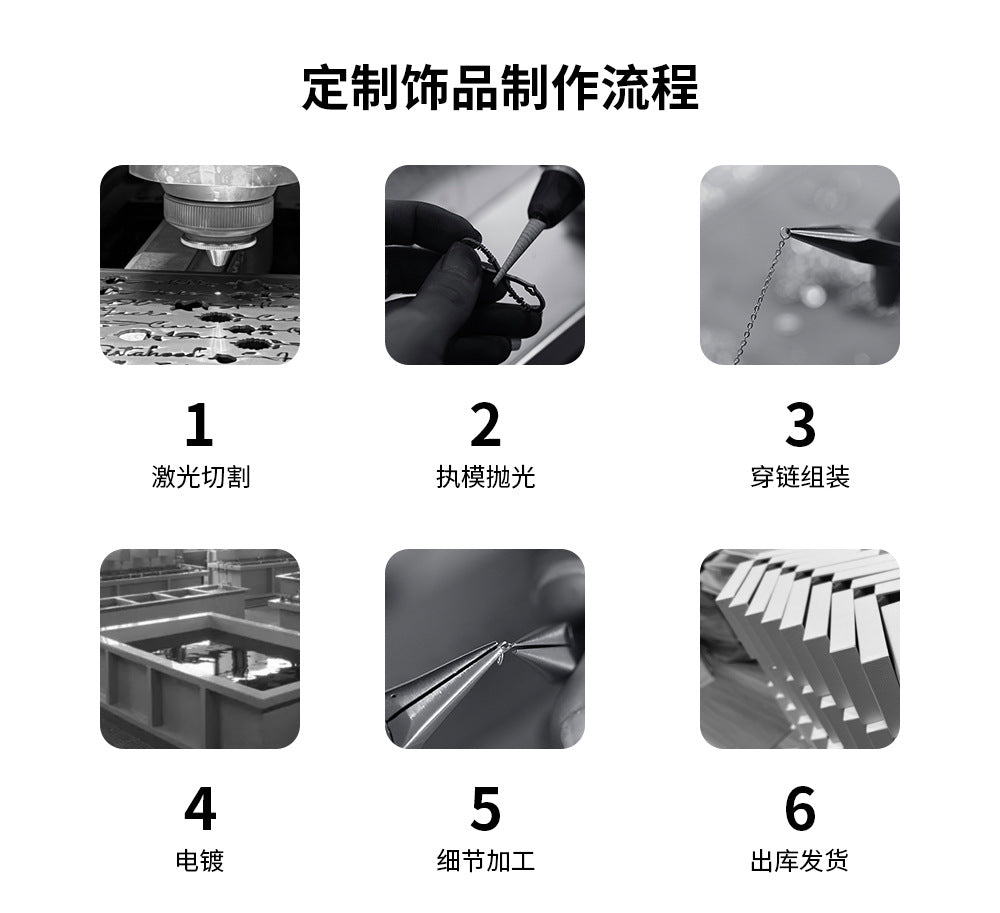 定制饰品制作流程

1
激光切割

2
执模抛光

3
穿链组装

4
电镀

5
细节加工

6
出库发货